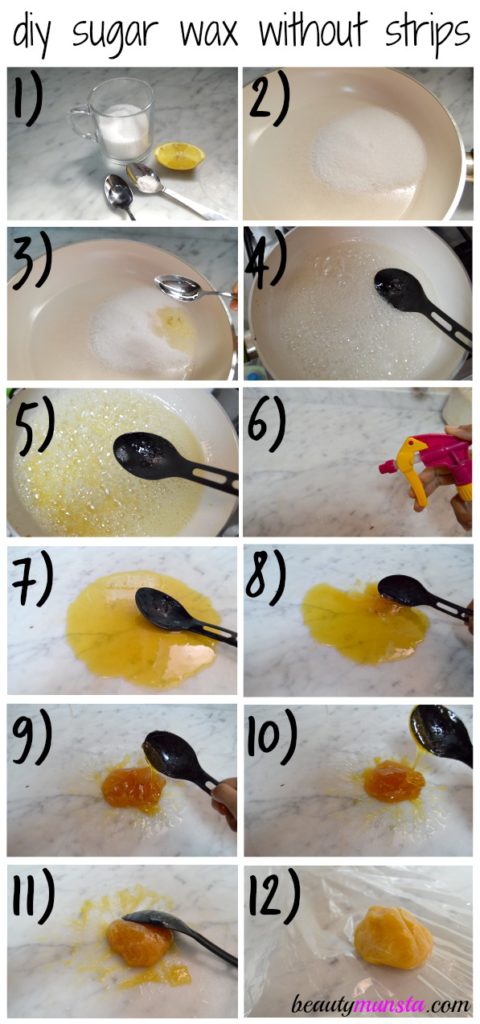 diy sugar wax without strips

1)

2)

3)

4)

5)

6)

7)

8)

9)

10)

11)

12)

beautymunsta.com